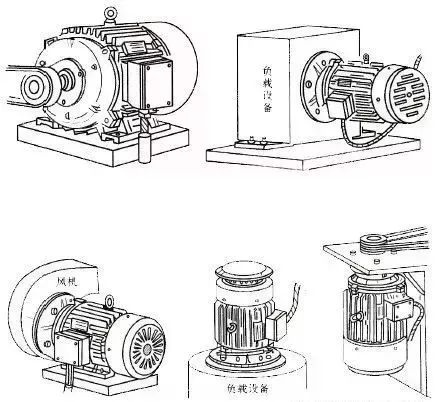 负载设备

风机

负载设备